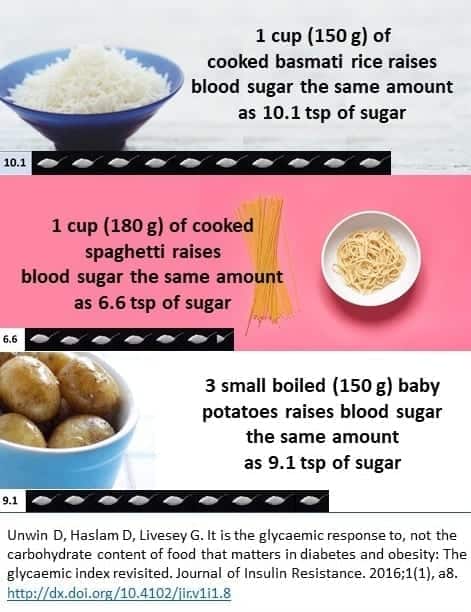 1 cup (150 g) of cooked basmati rice raises blood sugar the same amount as 10.1 tsp of sugar

10.1

1 cup (180 g) of cooked spaghetti raises blood sugar the same amount as 6.6 tsp of sugar

6.6

3 small boiled (150 g) baby potatoes raises blood sugar the same amount as 9.1 tsp of sugar

9.1

Unwin D, Haslam D, Livesey G. It is the glycaemic response to, not the carbohydrate content of food that matters in diabetes and obesity: The glycaemic index revisited. Journal of Insulin Resistance. 2016;1(1), a8. http://dx.doi.org/10.4102/jir.v1i1.8